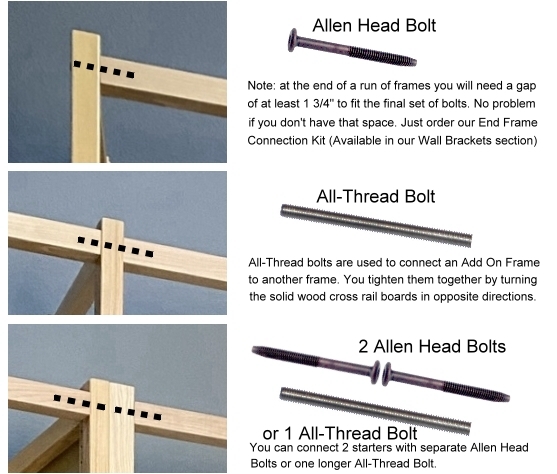 Allen Head Bolt

Note: at the end of a run of frames you will need a gap of at least 1 3/4" to fit the final set of bolts. No problem if you don't have that space. Just order our End Frame Connection Kit (Available in our Wall Brackets section)

All-Thread Bolt

All-Thread bolts are used to connect an Add On Frame to another frame. You tighten them together by turning the solid wood cross rail boards in opposite directions.

2 Allen Head Bolts

or 1 All-Thread Bolt

You can connect 2 starters with separate Allen Head Bolts or one longer All-Thread Bolt.